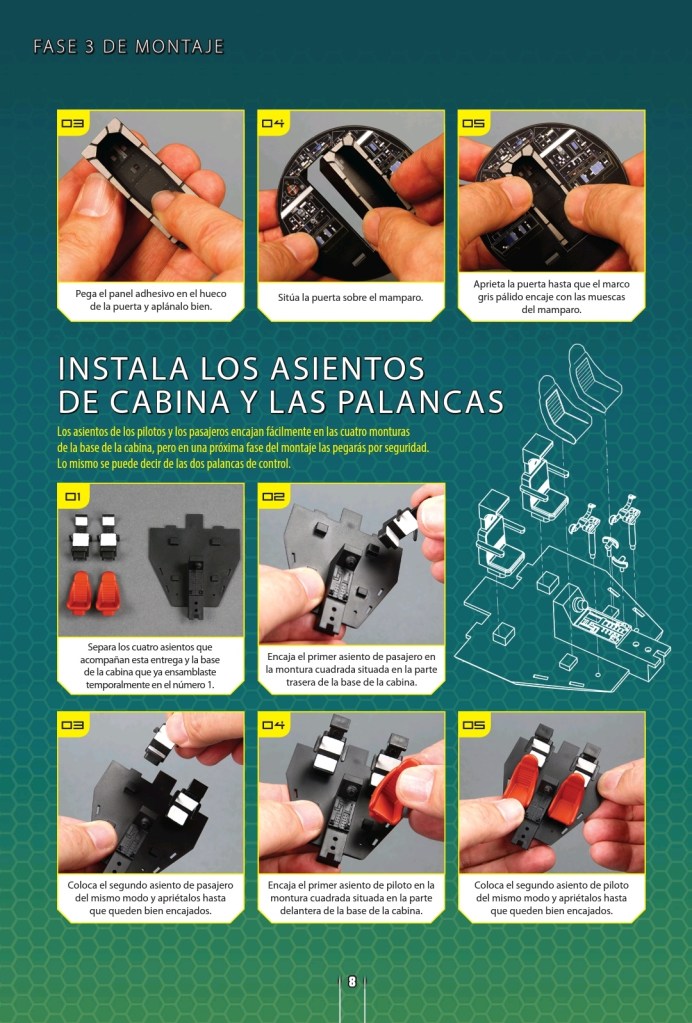 FASE 3 DE MONTAJE

03

Pega el panel adhesivo en el hueco de la puerta y aplánalo bien.

04

Sitúa la puerta sobre el mamparo.

05

Aprieta la puerta hasta que el marco gris pálido encaje con las muescas del mamparo.

INSTALA LOS ASIENTOS DE CABINA Y LAS PALANCAS

Los asientos de los pilotos y los pasajeros encajan fácilmente en las cuatro monturas de la base de la cabina, pero en una próxima fase del montaje las pegarás por seguridad. Lo mismo se puede decir de las dos palancas de control.

01

Separa los cuatro asientos que acompañan esta entrega y la base de la cabina que ya ensamblaste temporalmente en el número 1.

02

Encaja el primer asiento de pasajero en la montura cuadrada situada en la parte trasera de la base de la cabina.

03

Coloca el segundo asiento de pasajero del mismo modo y apriétalos hasta que queden bien encajados.

04

Encaja el primer asiento de piloto en la montura cuadrada situada en la parte delantera de la base de la cabina.

05

Coloca el segundo asiento de piloto del mismo modo y apriétalos hasta que queden bien encajados.

8